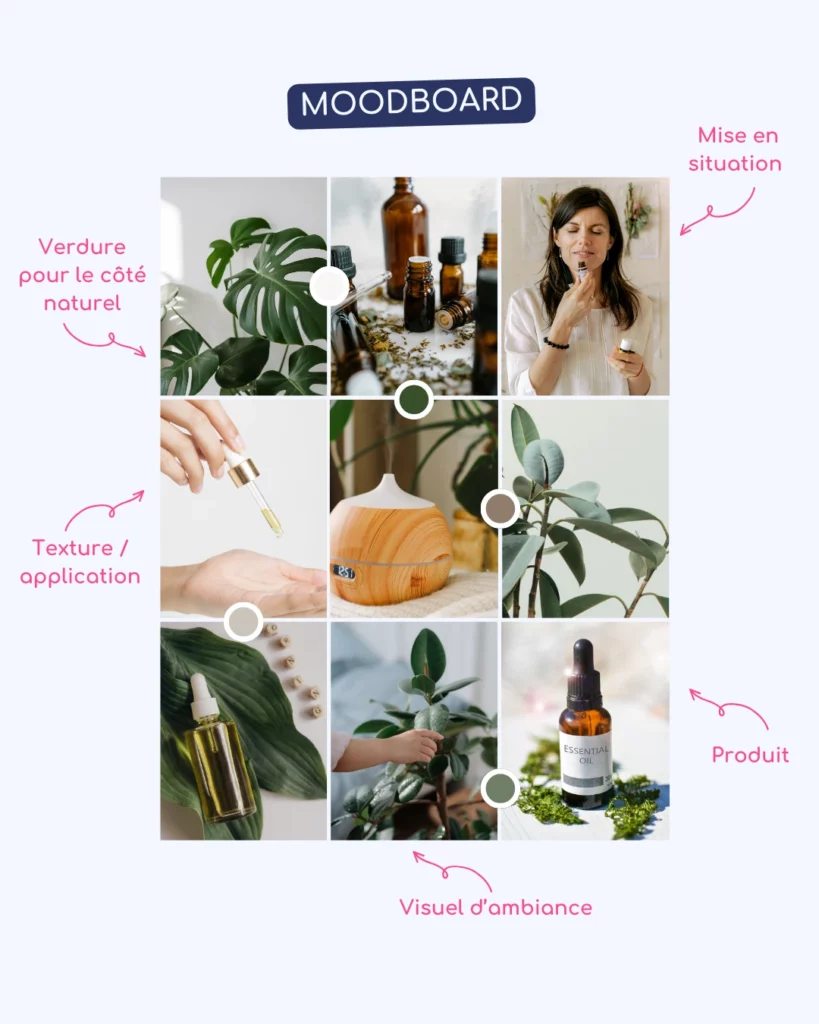 MOODBOARD

Mise en situation

Verdure pour le côté naturel

Texture / application

ESSENTIAL OIL

Produit

Visuel d'ambiance